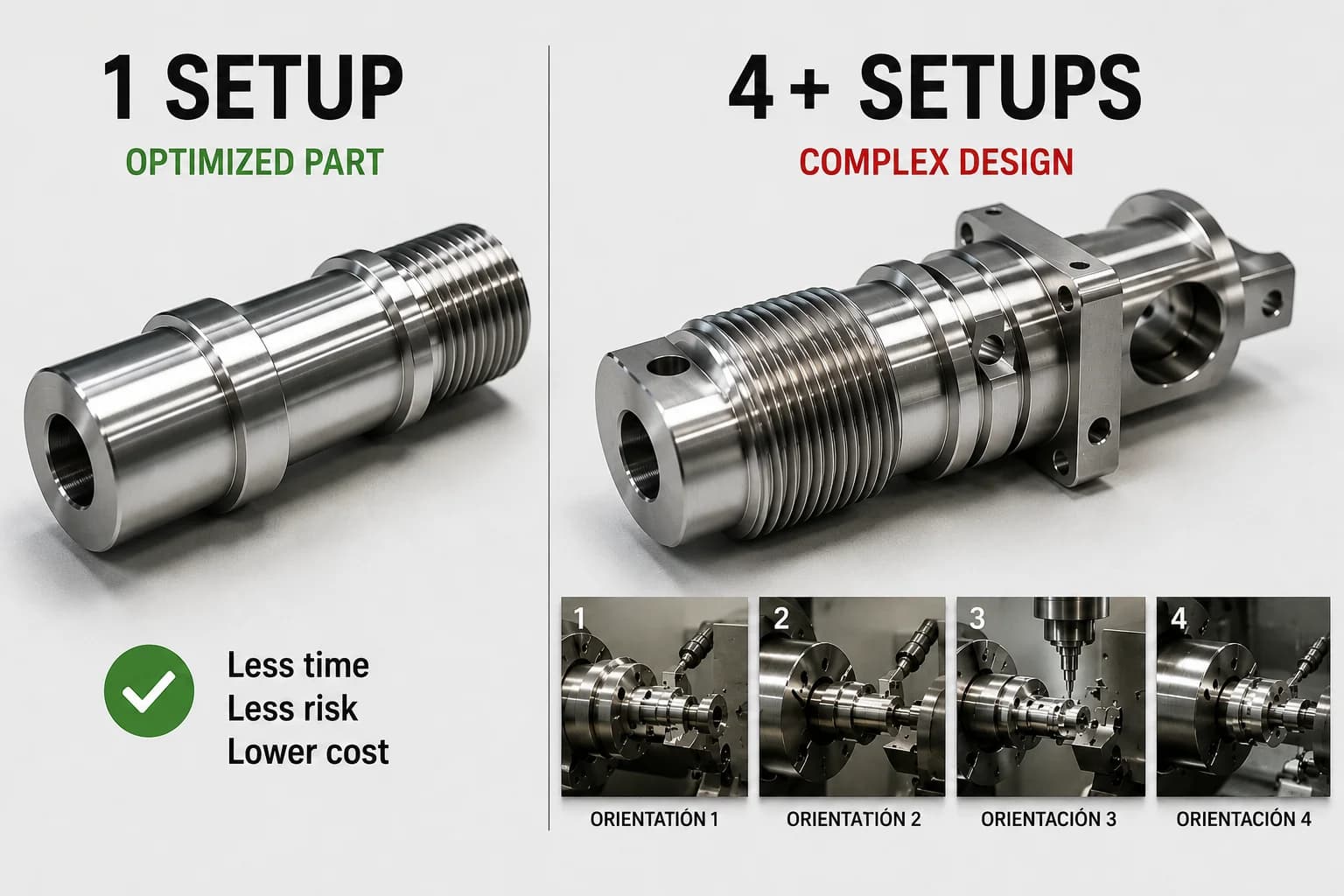 1 SETUP
OPTIMIZED PART

Less time
Less risk
Lower cost

4 + SETUPS
COMPLEX DESIGN

1
2
3
4

ORIENTATIÓN 1
ORIENTATIÓN 2
ORIENTACIÓN 3
ORIENTACIÓN 4