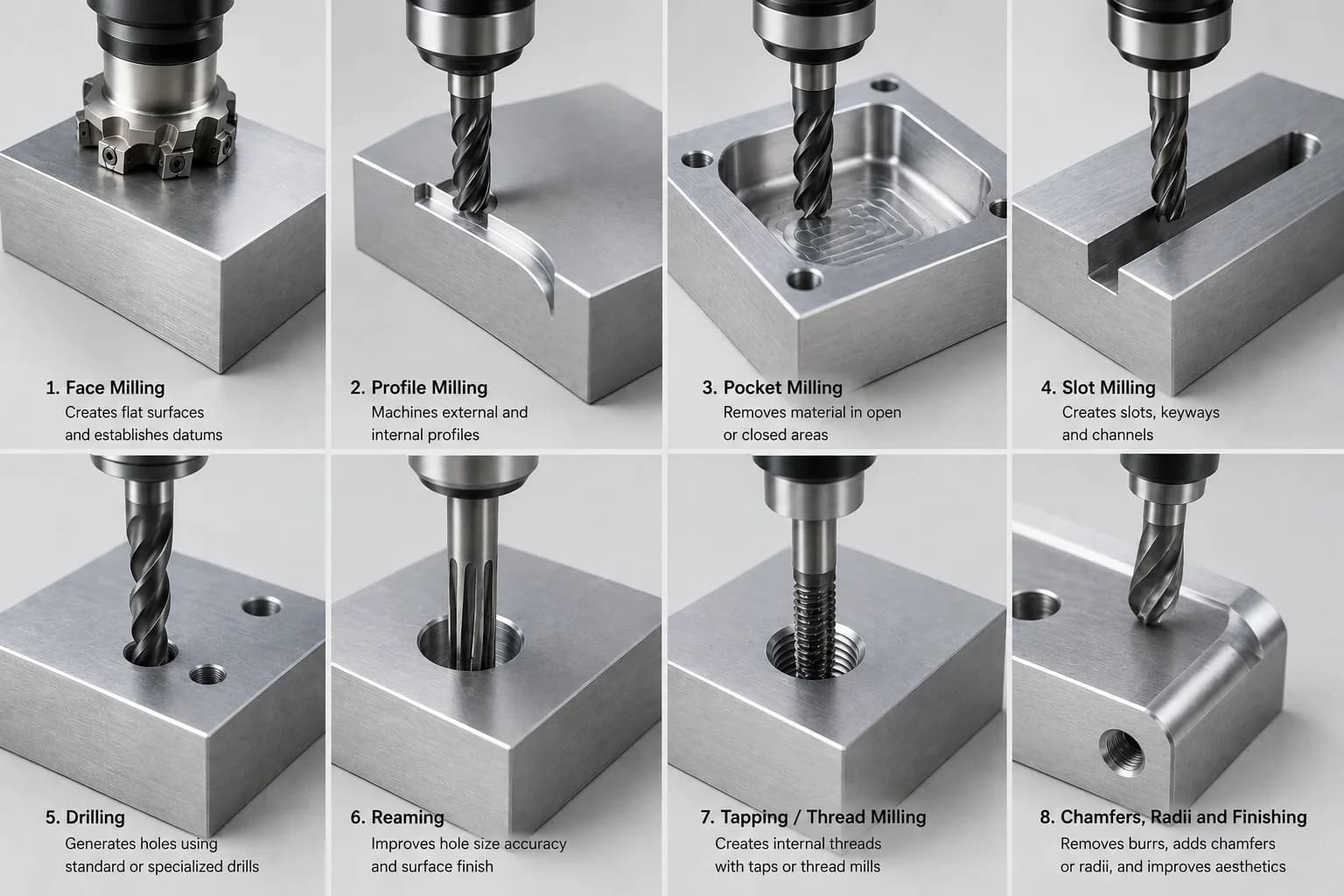 1. Face Milling
Creates flat surfaces and establishes datums

2. Profile Milling
Machines external and internal profiles

3. Pocket Milling
Removes material in open or closed areas

4. Slot Milling
Creates slots, keyways and channels

5. Drilling
Generates holes using standard or specialized drills

6. Reaming
Improves hole size accuracy and surface finish

7. Tapping / Thread Milling
Creates internal threads with taps or thread mills

8. Chamfers, Radii and Finishing
Removes burrs, adds chamfers or radii, and improves aesthetics