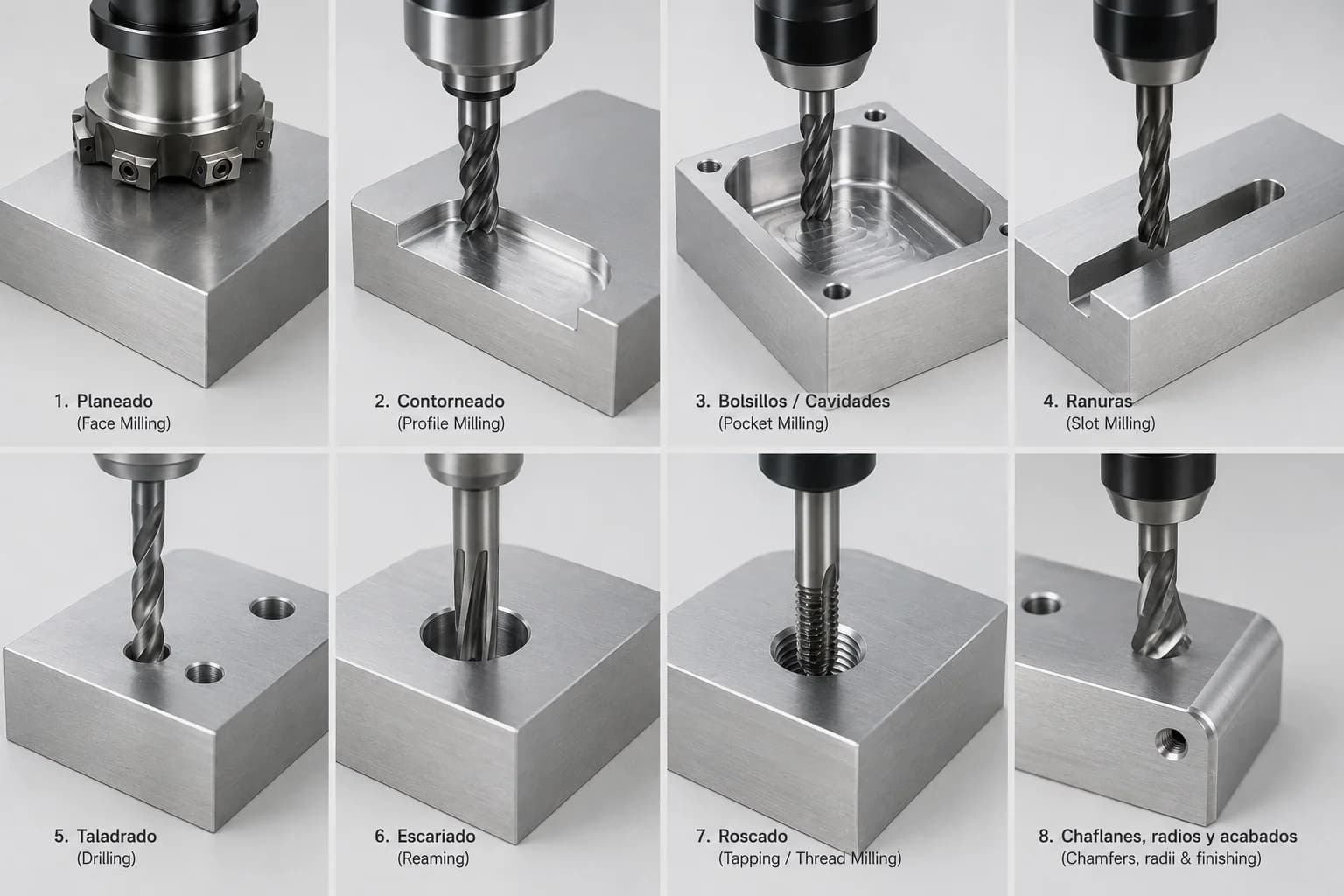 1. Planeado
(Face Milling)

2. Contorneado
(Profile Milling)

3. Bolsillos / Cavidades
(Pocket Milling)

4. Ranuras
(Slot Milling)

5. Taladrado
(Drilling)

6. Escariado
(Reaming)

7. Roscado
(Tapping / Thread Milling)

8. Chaflanes, radios y acabados
(Chamfers, radii & finishing)